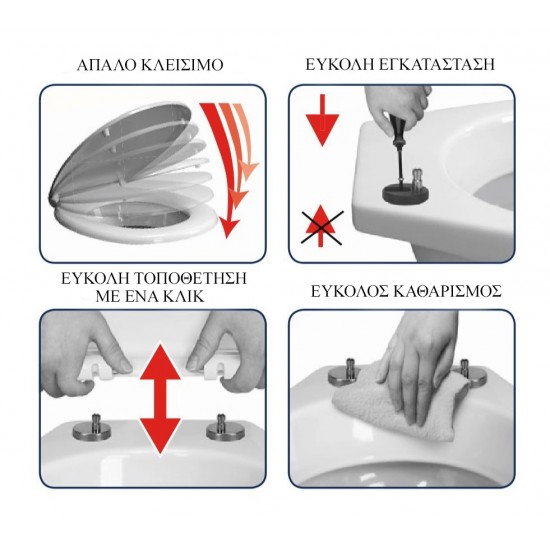 ΑΠΑΛΟ ΚΛΕΙΣΙΜΟ

ΕΥΚΟΛΗ ΕΓΚΑΤΑΣΤΑΣΗ

ΕΥΚΟΛΗ ΤΟΠΟΘΕΤΗΣΗ ΜΕ ΕΝΑ ΚΛΙΚ

ΕΥΚΟΛΟΣ ΚΑΘΑΡΙΣΜΟΣ